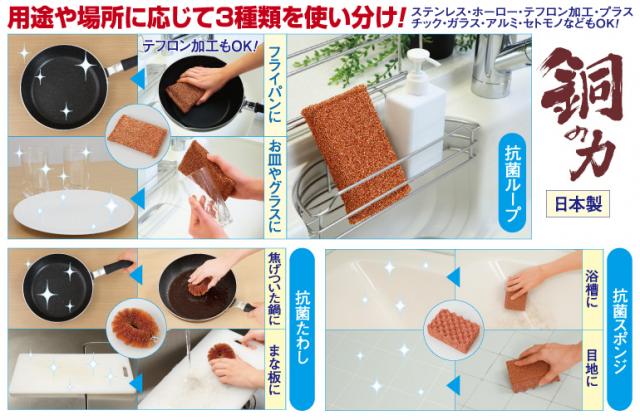 用途や場所に応じて3種類を使い分け! ステンレス・ホーロー・テフロン加工・プラスチック・ガラス・アルミ・セトモノなどもOK!

テフロン加工もOK!

フライパンに

お皿やグラスに

抗菌ループ

銅の力

日本製

焦げついた鍋に

まな板に

抗菌たわし

浴槽に

目地に

抗菌スポンジ